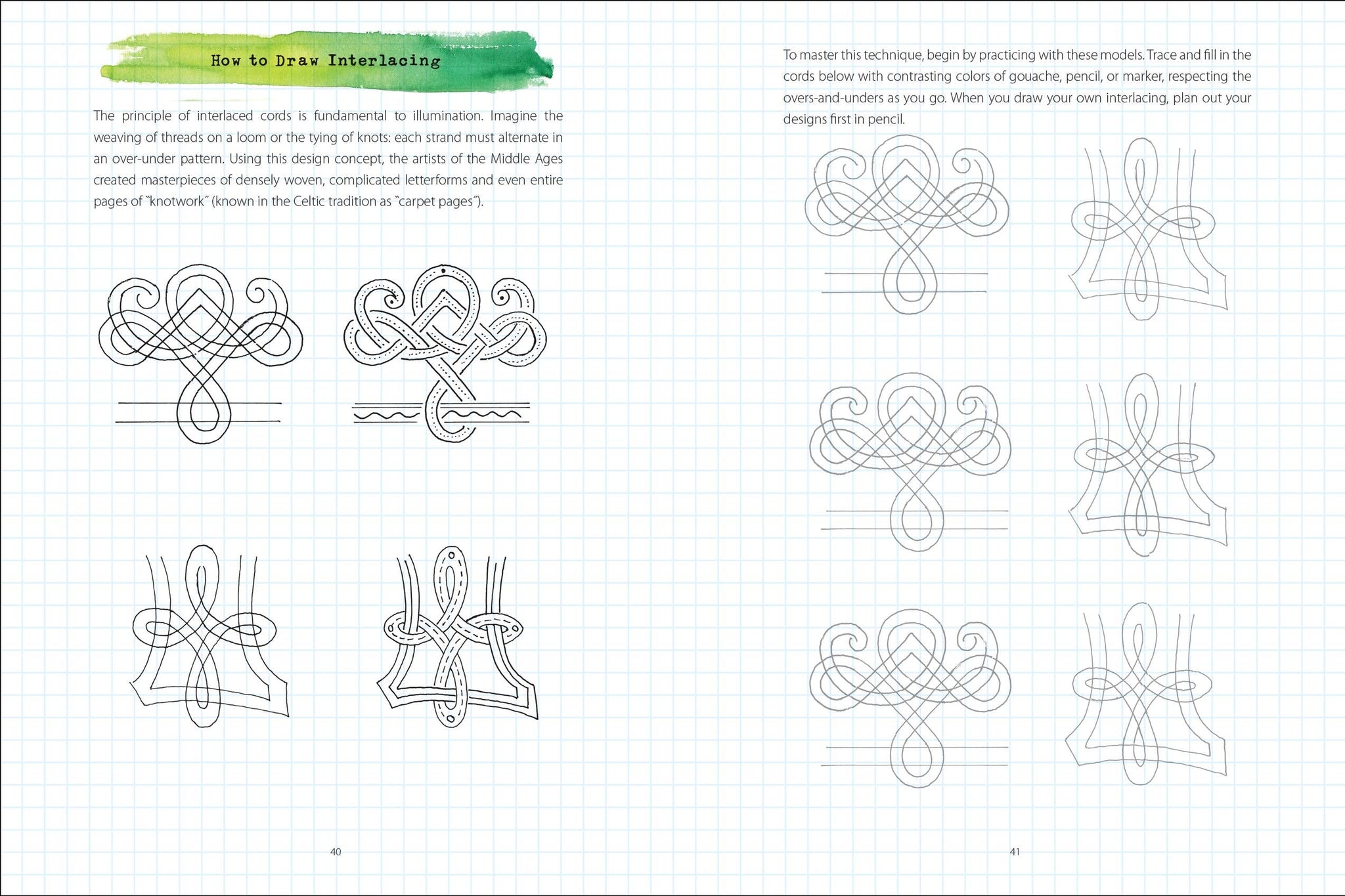 How to Draw Interlacing

The principle of interlaced cords is fundamental to illumination. Imagine the weaving of threads on a loom or the tying of knots: each strand must alternate in an over-under pattern. Using this design concept, the artists of the Middle Ages created masterpieces of densely woven, complicated letterforms and even entire pages of "knotwork" (known in the Celtic tradition as "carpet pages").

40

To master this technique, begin by practicing with these models. Trace and fill in the cords below with contrasting colors of gouache, pencil, or marker, respecting the overs-and-unders as you go. When you draw your own interlacing, plan out your designs first in pencil.

41